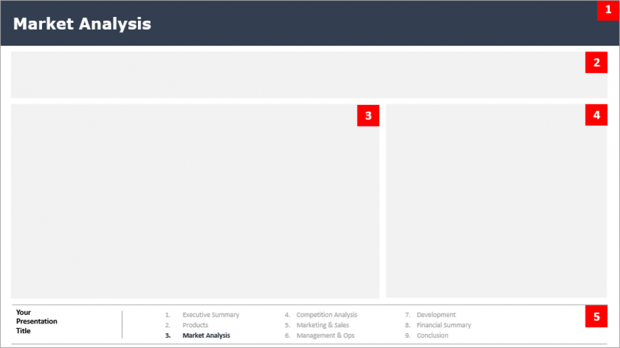 Market Analysis

1

2

3

4

Your Presentation Title

1. Executive Summary
2. Products
3. Market Analysis

4. Competition Analysis
5. Marketing & Sales
6. Management & Ops

7. Development
8. Financial Summary
9. Conclusion

5